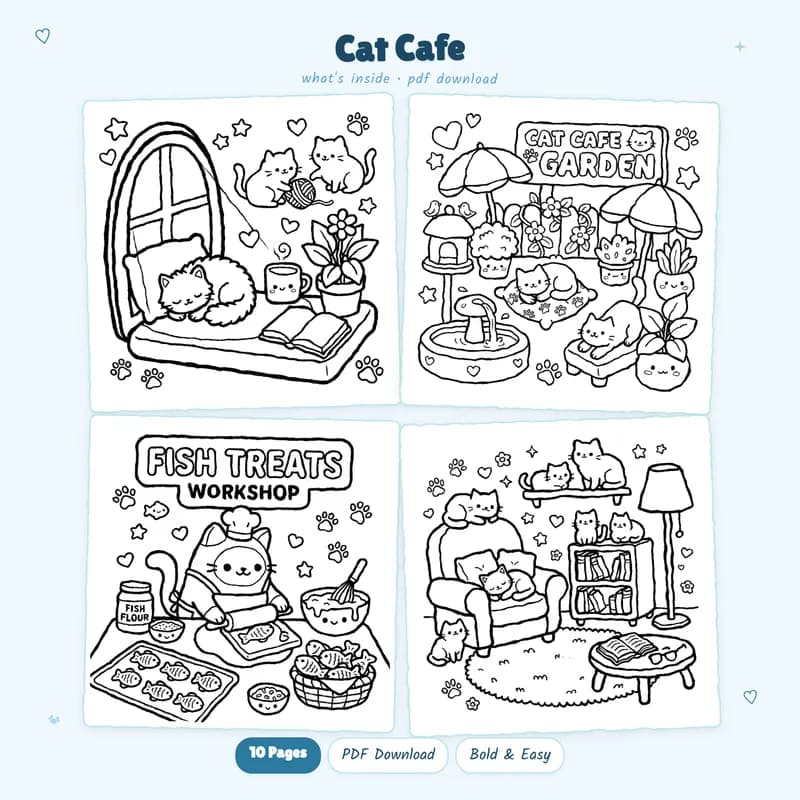 Cat Cafe

what's inside · pdf download

CAT CAFE GARDEN

FISH TREATS WORKSHOP

FISH FLOUR

10 Pages

PDF Download

Bold & Easy